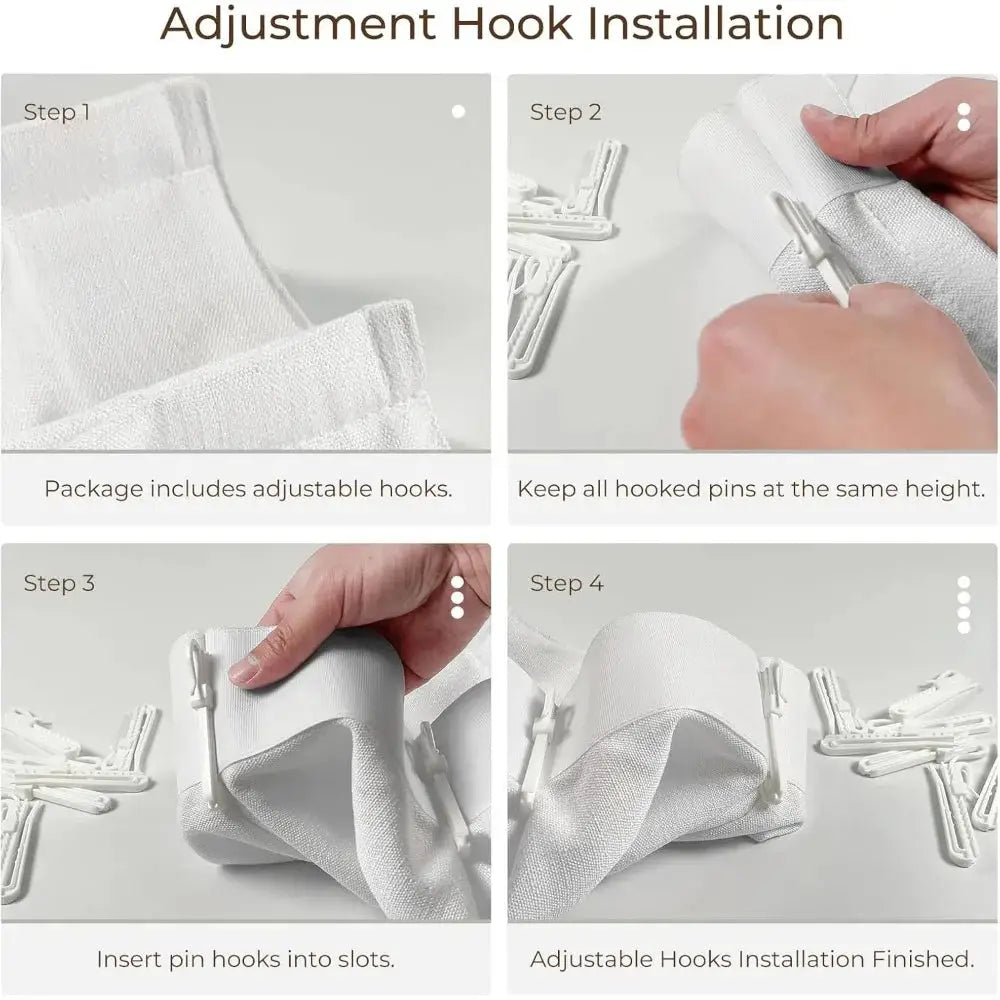 Adjustment Hook Installation

Step 1

Package includes adjustable hooks.

Step 2

Keep all hooked pins at the same height.

Step 3

Insert pin hooks into slots.

Step 4

Adjustable Hooks Installation Finished.